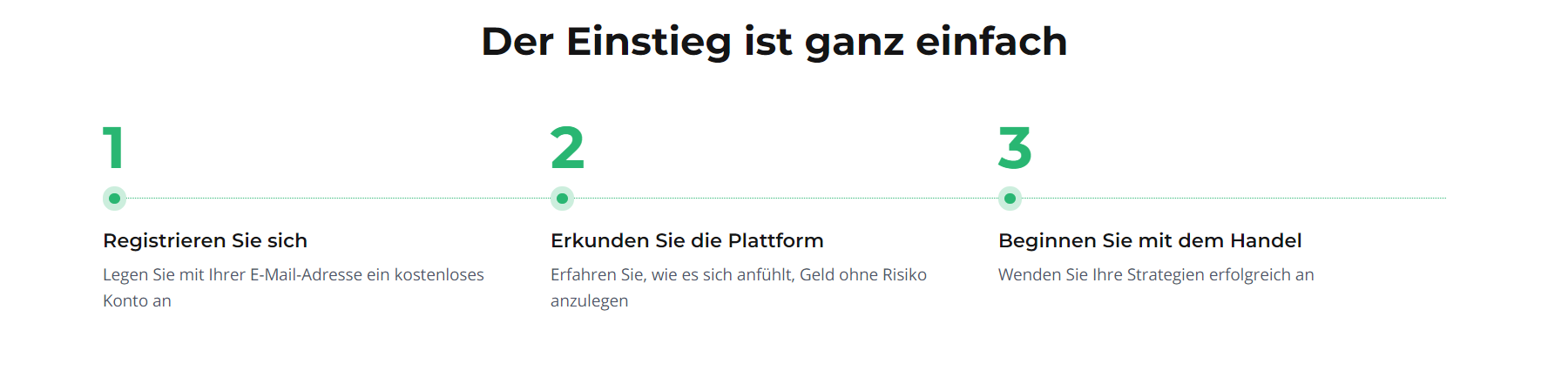 Der Einstieg ist ganz einfach

1

Registrieren Sie sich

Legen Sie mit Ihrer E-Mail-Adresse ein kostenloses Konto an

2

Erkunden Sie die Plattform

Erfahren Sie, wie es sich anfühlt, Geld ohne Risiko anzulegen

3

Beginnen Sie mit dem Handel

Wenden Sie Ihre Strategien erfolgreich an